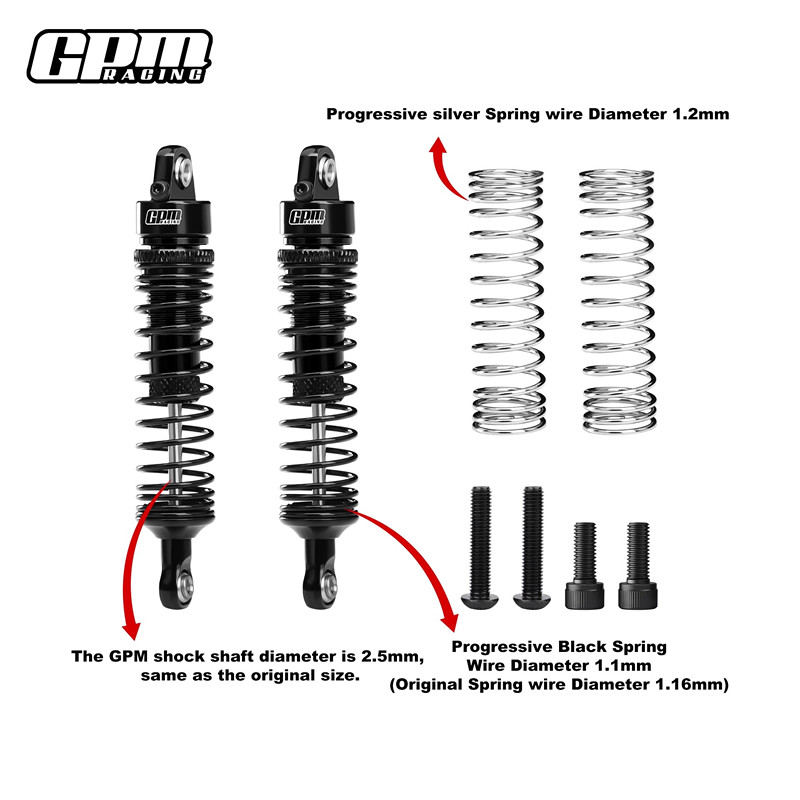 GPM RACING

Progressive silver Spring wire Diameter 1.2mm

GPM RACING

GPM RACING

The GPM shock shaft diameter is 2.5mm, same as the original size.

Progressive Black Spring Wire Diameter 1.1mm (Original Spring wire Diameter 1.16mm)